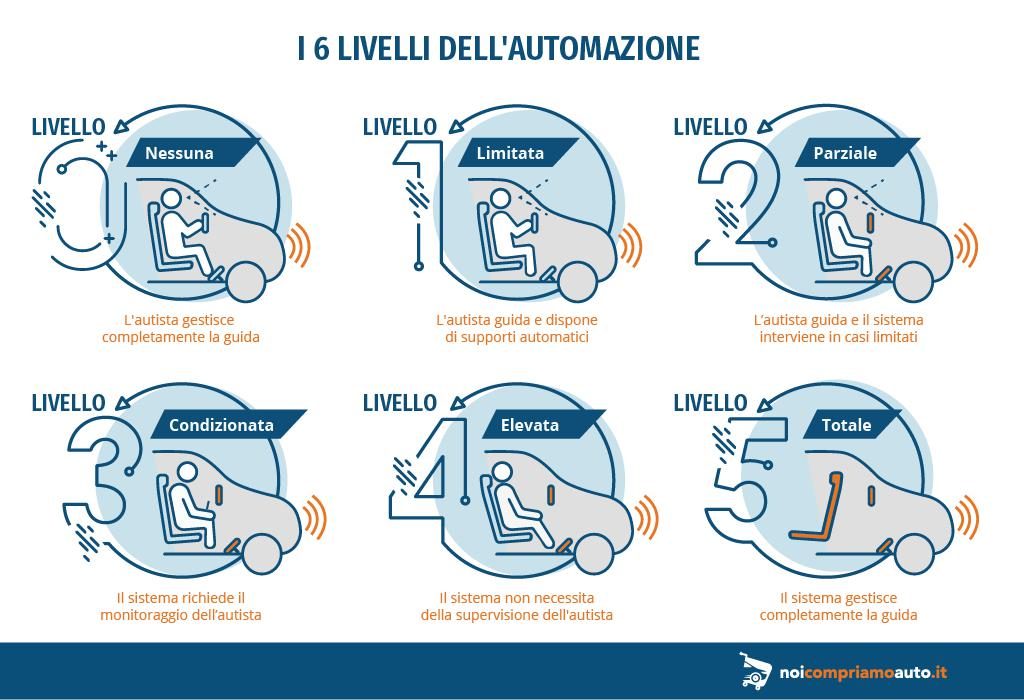 I 6 LIVELLI DELL'AUTOMAZIONE

LIVELLO 0
Nessuna
L'autista gestisce completamente la guida

LIVELLO 1
Limitata
L'autista guida e dispone di supporti automatici

LIVELLO 2
Parziale
L'autista guida e il sistema interviene in casi limitati

LIVELLO 3
Condizionata
Il sistema richiede il monitoraggio dell'autista

LIVELLO 4
Elevata
Il sistema non necessita della supervisione dell'autista

LIVELLO 5
Totale
Il sistema gestisce completamente la guida

noicompriamoauto.it