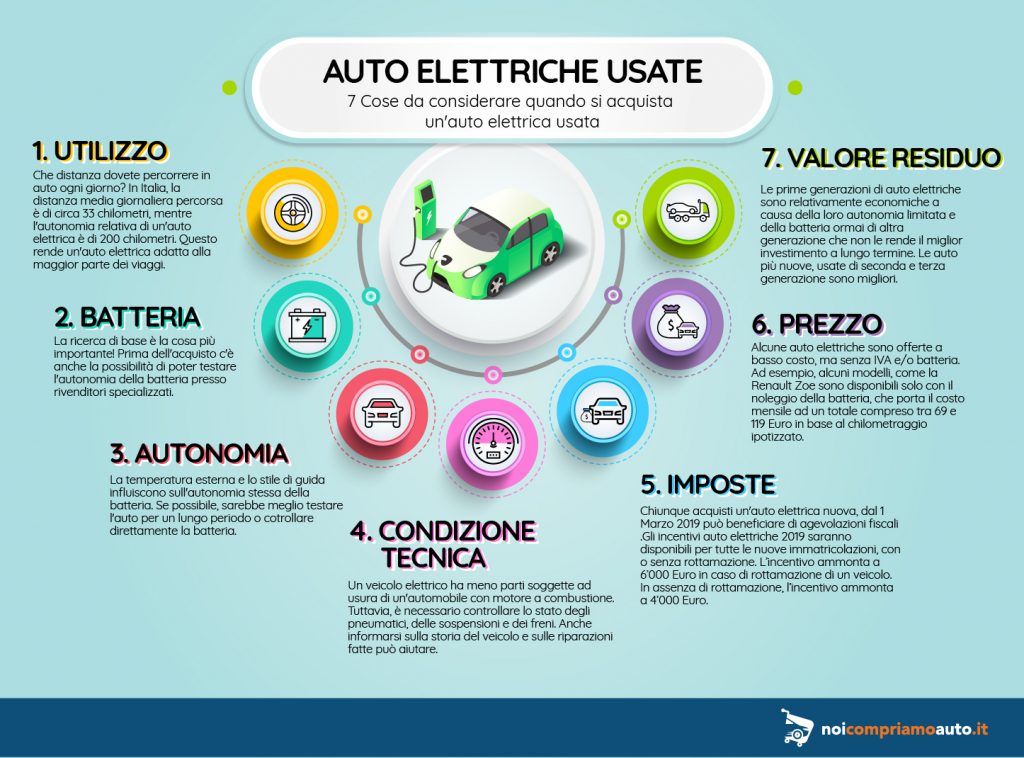 AUTO ELETTRICHE USATE
7 Cose da considerare quando si acquista un'auto elettrica usata

1. UTILIZZO
Che distanza dovete percorrere in auto ogni giorno? In Italia, la distanza media giornaliera percorsa è di circa 33 chilometri, mentre l'autonomia relativa di un'auto elettrica è di 200 chilometri. Questo rende un'auto elettrica adatta alla maggior parte dei viaggi.

2. BATTERIA
La ricerca di base è la cosa più importante! Prima dell'acquisto c'è anche la possibilità di poter testare l'autonomia della batteria presso rivenditori specializzati.

3. AUTONOMIA
La temperatura esterna e lo stile di guida influiscono sull'autonomia stessa della batteria. Se possibile, sarebbe meglio testare l'auto per un lungo periodo o cotrollare direttamente la batteria.

4. CONDIZIONE TECNICA
Un veicolo elettrico ha meno parti soggette ad usura di un'automobile con motore a combustione. Tuttavia, è necessario controllare lo stato degli pneumatici, delle sospensioni e dei freni. Anche informarsi sulla storia del veicolo e sulle riparazioni fatte può aiutare.

5. IMPOSTE
Chiunque acquisti un'auto elettrica nuova, dal 1 Marzo 2019 può beneficiare di agevolazioni fiscali .Gli incentivi auto elettriche 2019 saranno disponibili per tutte le nuove immatricolazioni, con o senza rottamazione. L'incentivo ammonta a 6'000 Euro in caso di rottamazione di un veicolo. In assenza di rottamazione, l'incentivo ammonta a 4'000 Euro.

6. PREZZO
Alcune auto elettriche sono offerte a basso costo, ma senza IVA e/o batteria. Ad esempio, alcuni modelli, come la Renault Zoe sono disponibili solo con il noleggio della batteria, che porta il costo mensile ad un totale compreso tra 69 e 119 Euro in base al chilometraggio ipotizzato.

7. VALORE RESIDUO
Le prime generazioni di auto elettriche sono relativamente economiche a causa della loro autonomia limitata e della batteria ormai di altra generazione che non le rende il miglior investimento a lungo termine. Le auto più nuove, usate di seconda e terza generazione sono migliori.

noicompriamoauto.it